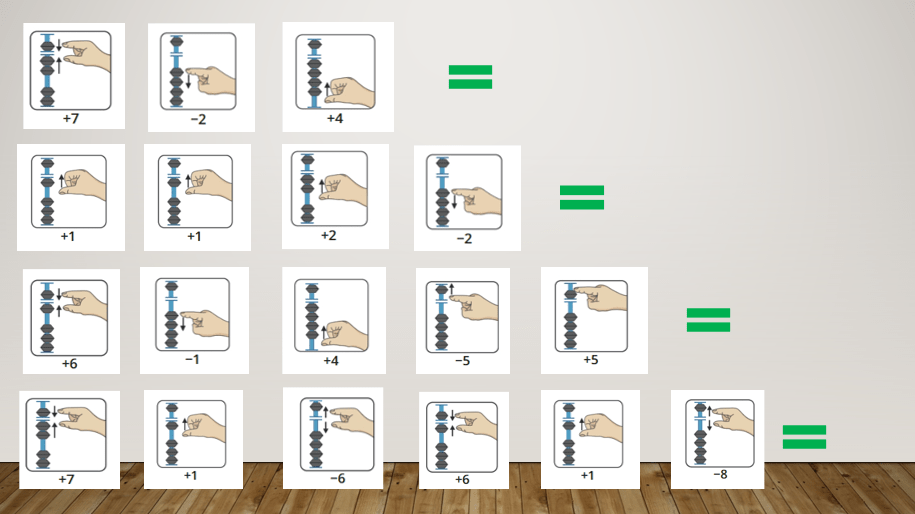 +7 −2 +4 =

+1 +1 +2 −2 =

+6 −1 +4 −5 +5 =

+7 +1 −6 +6 +1 −8 =